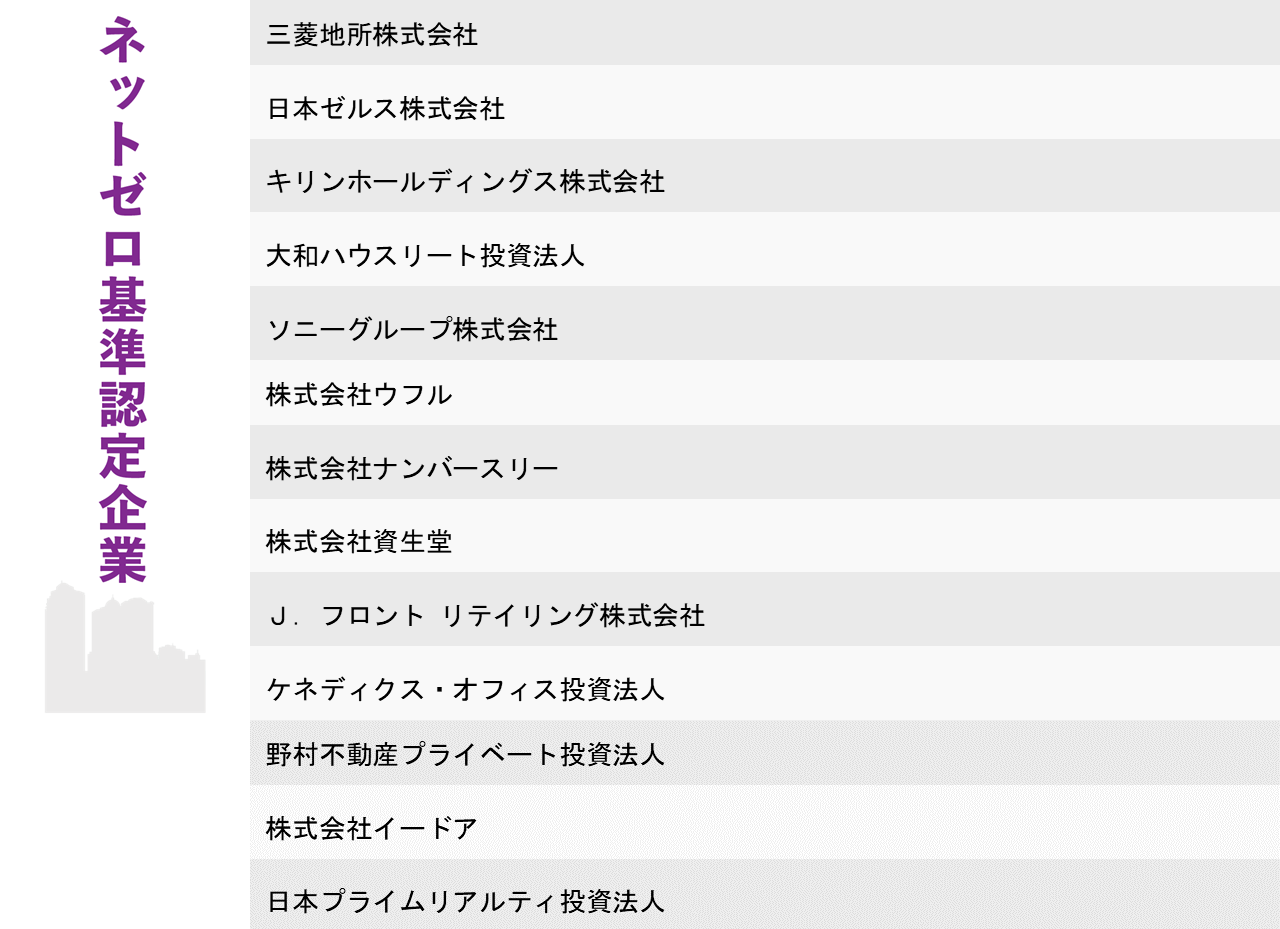 ネットゼロ基準認定企業

三菱地所株式会社

日本ゼルス株式会社

キリンホールディングス株式会社

大和ハウスリート投資法人

ソニーグループ株式会社

株式会社ウフル

株式会社ナンバースリー

株式会社資生堂

Ｊ．フロント リテイリング株式会社

ケネディクス・オフィス投資法人

野村不動産プライベート投資法人

株式会社イードア

日本プライムリアルティ投資法人