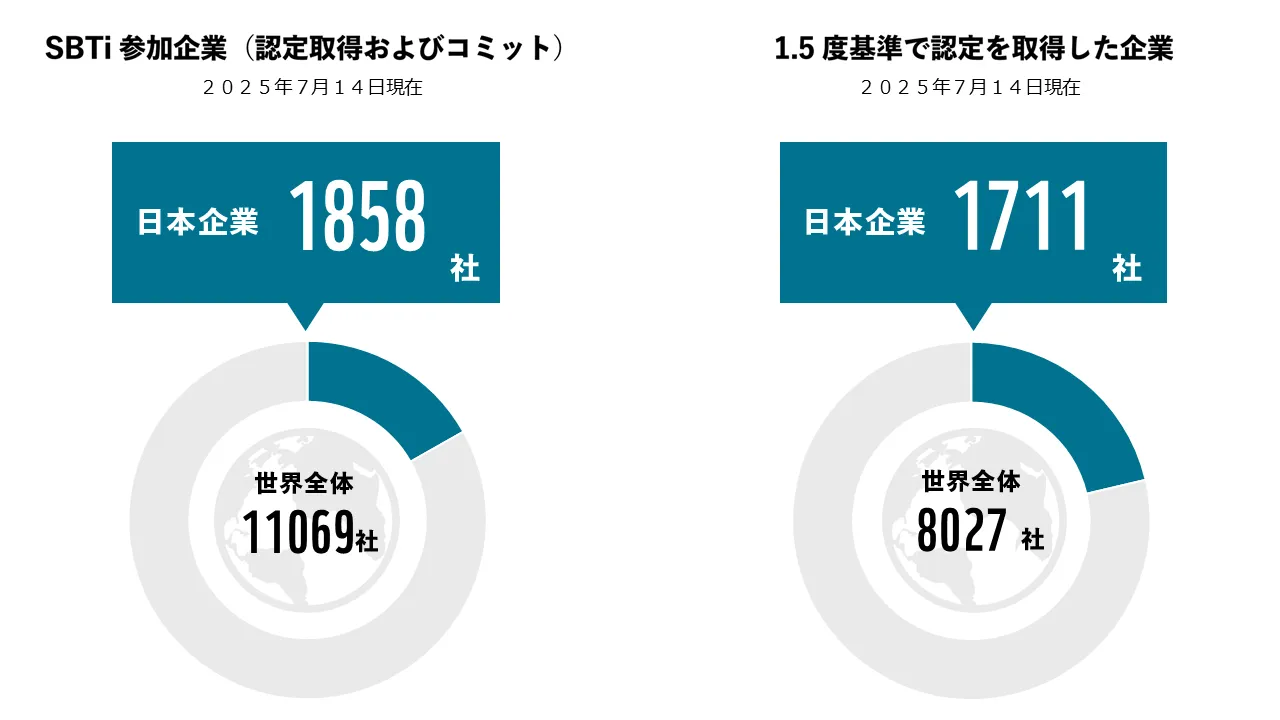 SBTi 参加企業（認定取得およびコミット）
２０２５年7月１４日現在

日本企業 1858 社

世界全体
11069社

1.5 度基準で認定を取得した企業
２０２５年7月１４日現在

日本企業 1711 社

世界全体
8027 社